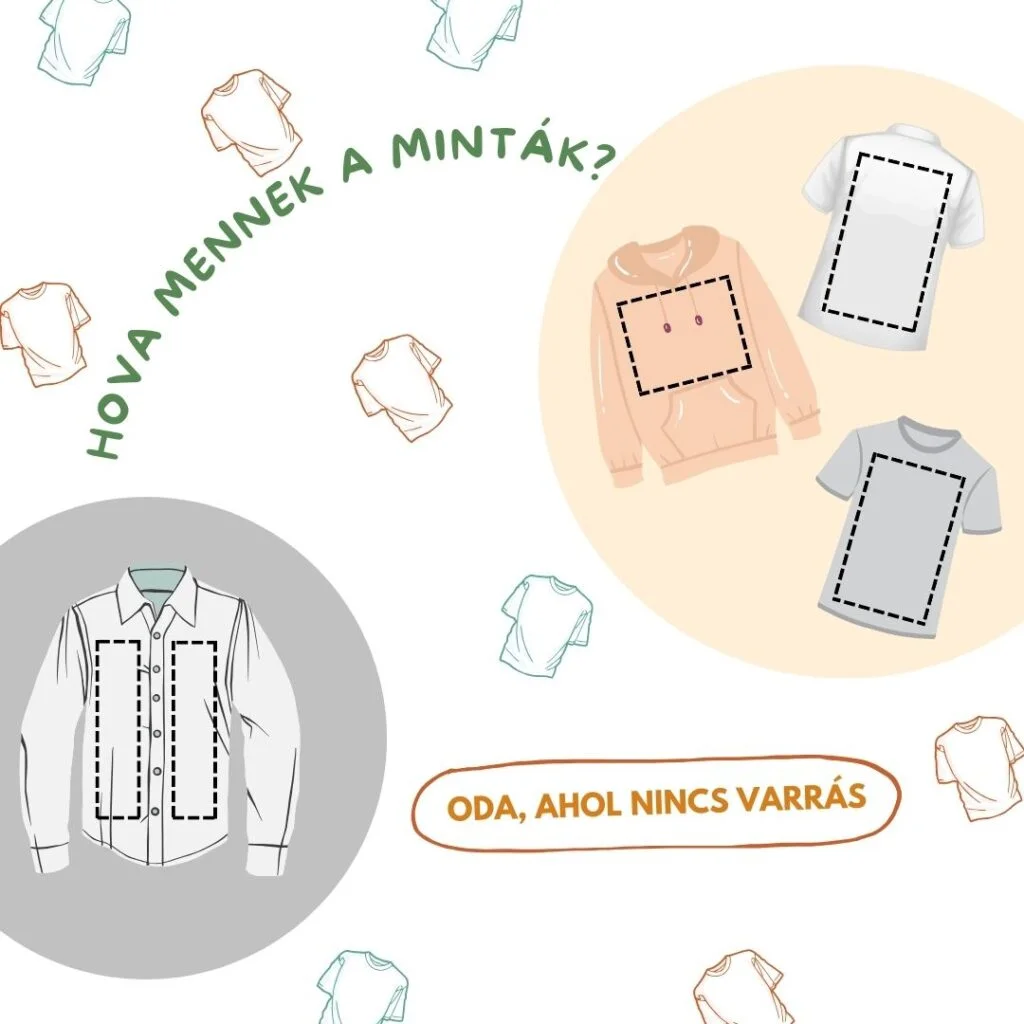 HOVA MENNEK A MINTÁK?

ODA, AHOL NINCS VARRÁS